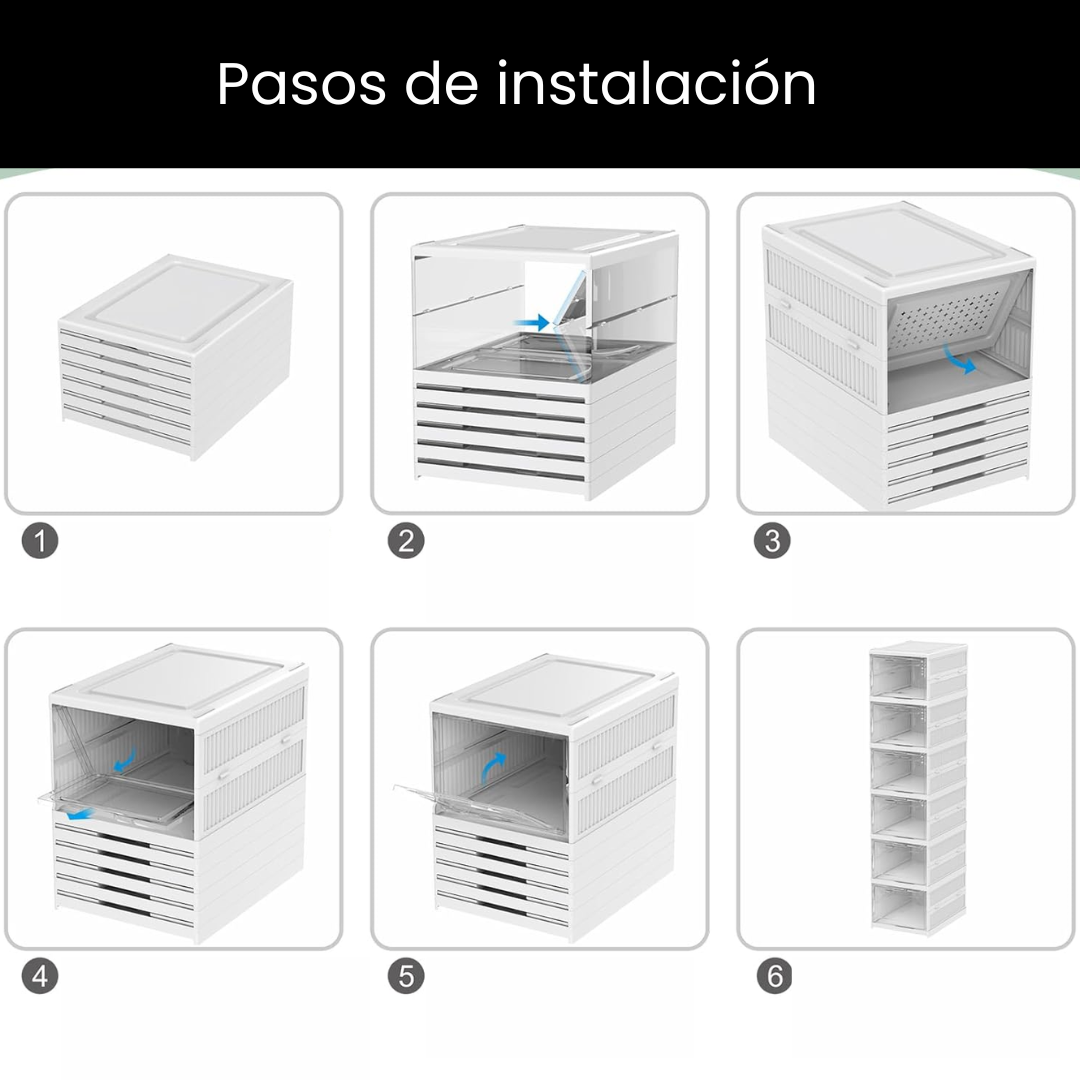 Pasos de instalación

1

2

3

4

5

6