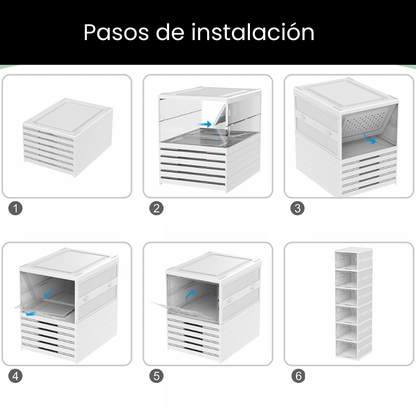 Pasos de instalación

1

2

3

4

5

6