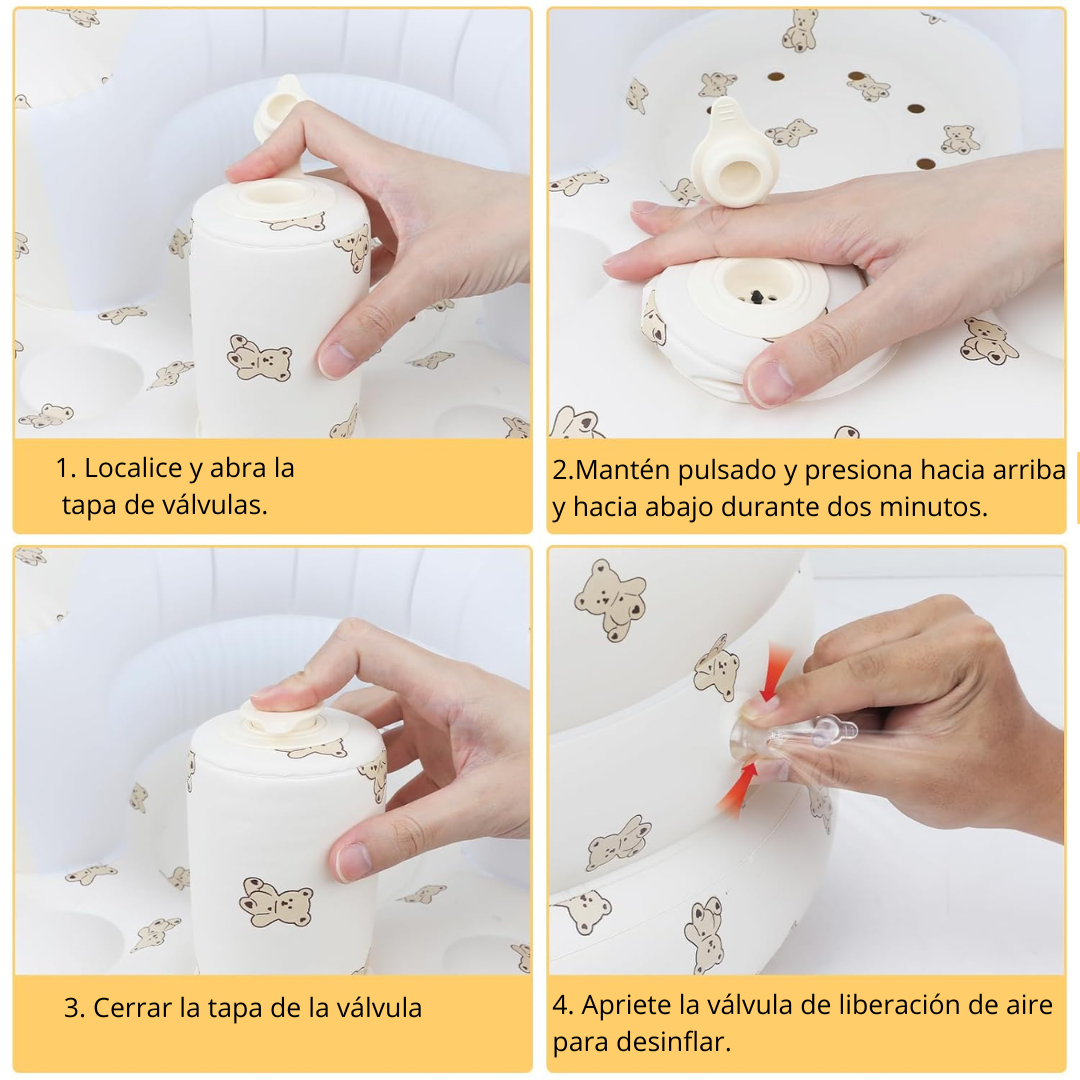 1. Localice y abra la tapa de válvulas.

2.Mantén pulsado y presiona hacia arriba y hacia abajo durante dos minutos.

3. Cerrar la tapa de la válvula

4. Apriete la válvula de liberación de aire para desinflar.