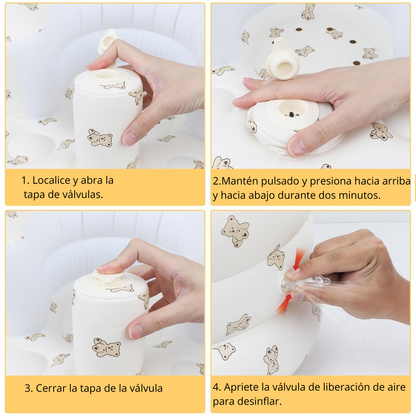 1. Localice y abra la tapa de válvulas.

2.Mantén pulsado y presiona hacia arriba y hacia abajo durante dos minutos.

3. Cerrar la tapa de la válvula

4. Apriete la válvula de liberación de aire para desinflar.